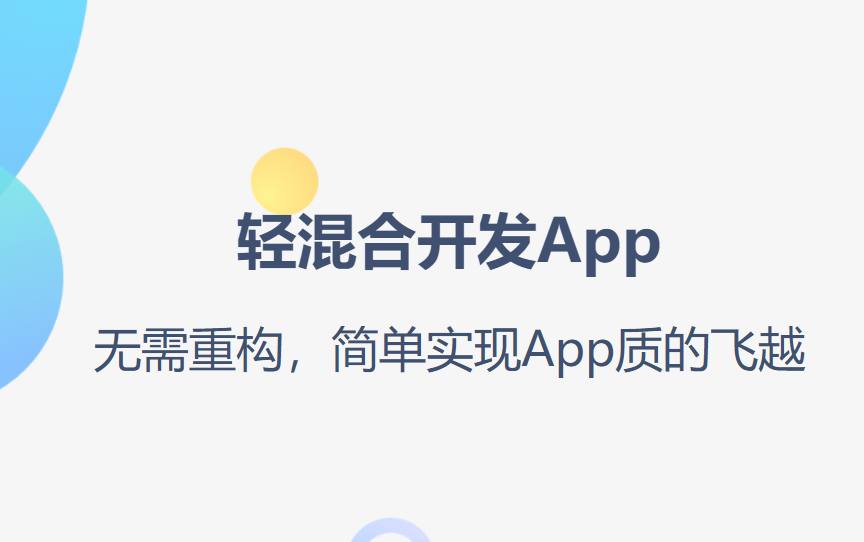 轻混合开发App

无需重构，简单实现App质的飞越